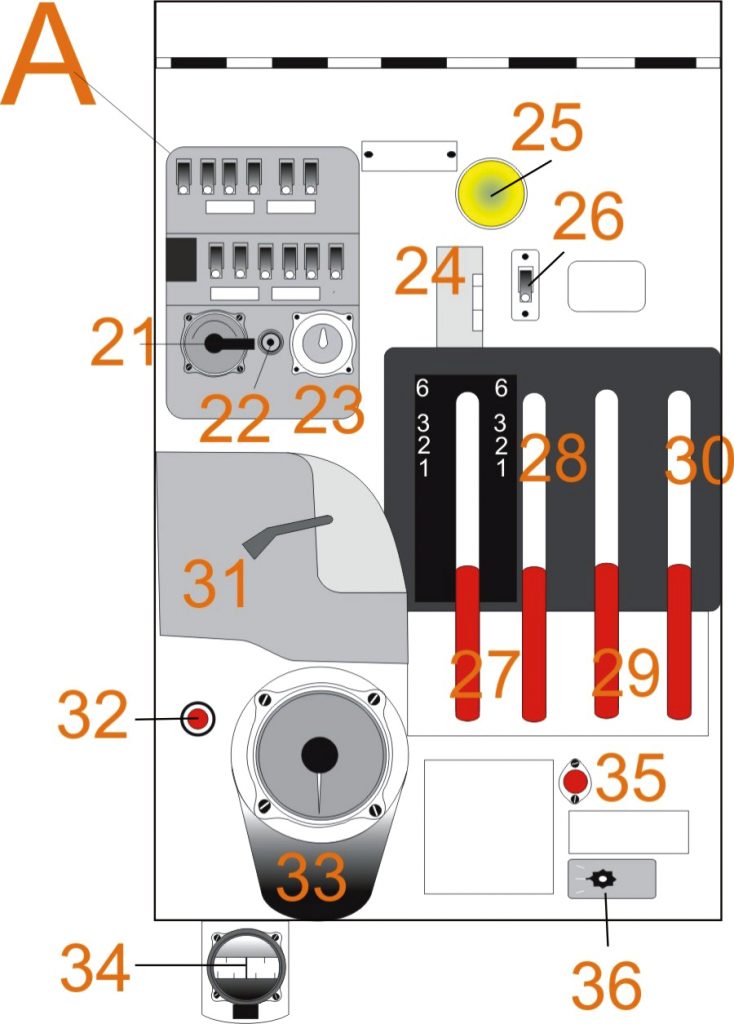 A

25

26

24

21

22

23

6
3
2
1

6
3
2
1

28

30

31

27

29

32

35

33

34

36