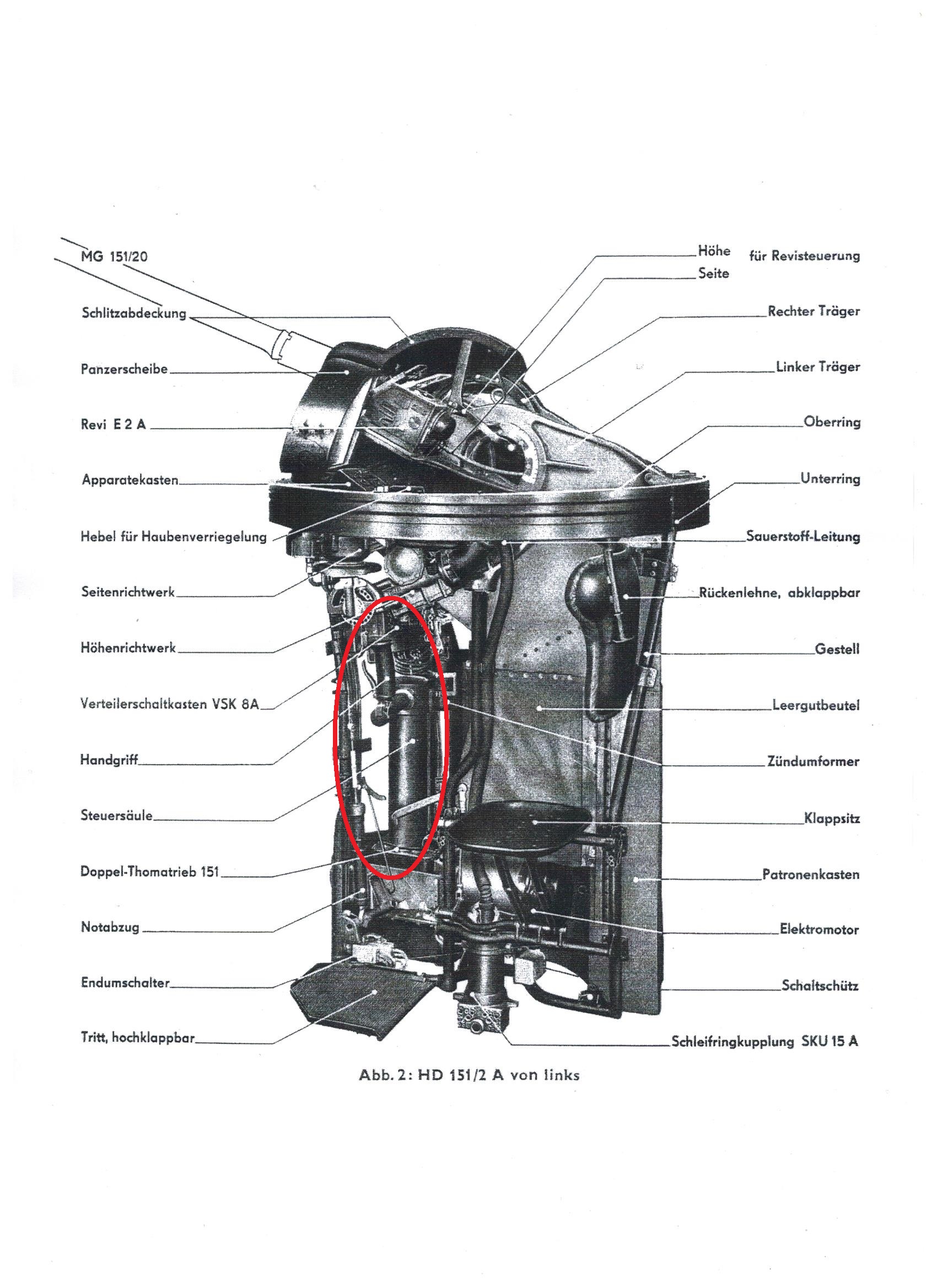 MG 151/20

Schlitzabdeckung

Panzerscheibe

Revi E 2 A

Apparatekasten

Hebel für Haubenverriegelung

Seitenrichtwerk

Höhenrichtwerk

Verteilerschaltkasten VSK 8A

Handgriff

Steuersäule

Doppel-Thomatrieb 151

Notabzug

Endumschalter

Tritt, hochklappbar

Höhe
Seite
für Revisteuerung

Rechter Träger

Linker Träger

Oberring

Unterring

Sauerstoff-Leitung

Rückenlehne, abklappbar

Gestell

Leergutbeutel

Zündumformer

Klappsitz

Patronenkasten

Elektromotor

Schaltschütz

Schleifringkupplung SKU 15 A

Abb. 2: HD 151/2 A von links