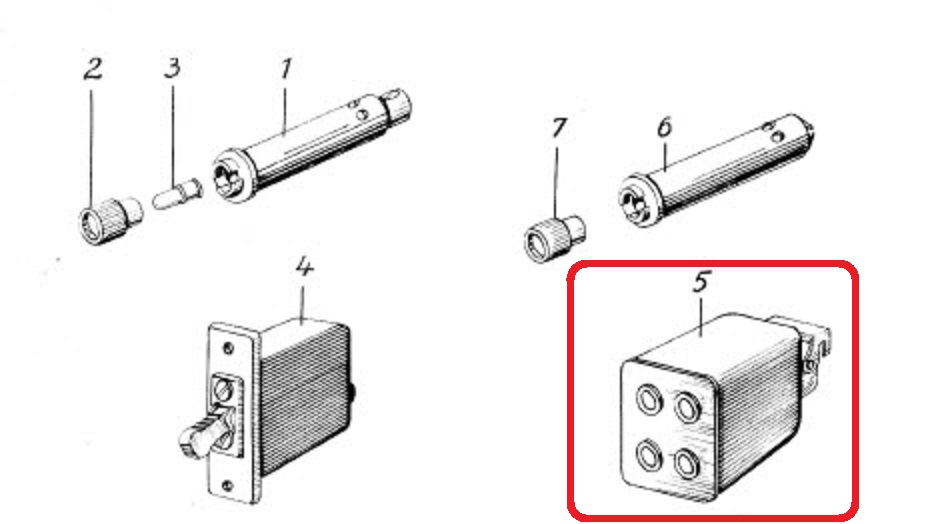 2
3
1
7
6
4
5